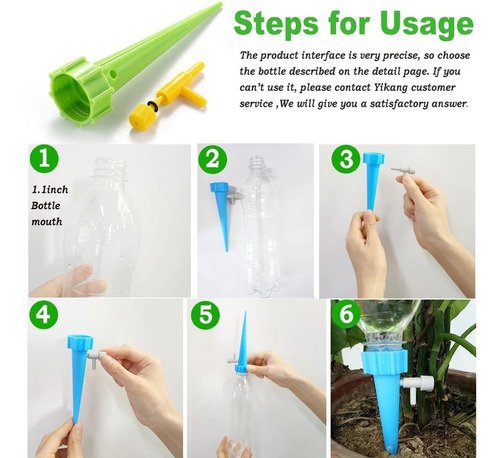 Steps for Usage

The product interface is very precise, so choose the bottle described on the detail page. If you can't use it, please contact Yikang customer service ,We will give you a satisfactory answer.

1

1.1inch Bottle mouth

2

3

4

5

6