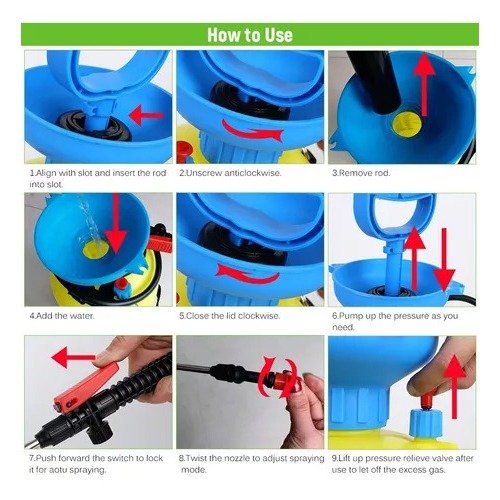 How to Use

1.Align with slot and insert the rod into slot.

2.Unscrew anticlockwise.

3.Remove rod.

4.Add the water.

5.Close the lid clockwise.

6.Pump up the pressure as you need.

7.Push forward the switch to lock it for aotu spraying.

8.Twist the nozzle to adjust spraying mode.

9.Lift up pressure relieve valve after use to let off the excess gas.