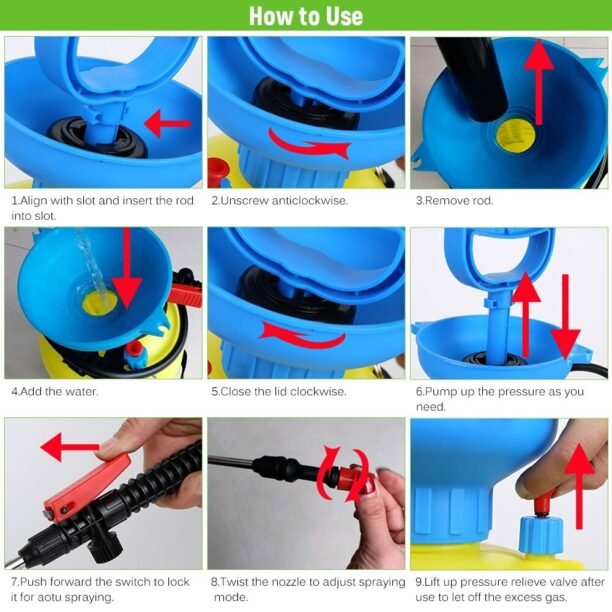 How to Use

1.Align with slot and insert the rod into slot.

2.Unscrew anticlockwise.

3.Remove rod.

4.Add the water.

5.Close the lid clockwise.

6.Pump up the pressure as you need.

7.Push forward the switch to lock it for aotu spraying.

8.Twist the nozzle to adjust spraying mode.

9.Lift up pressure relieve valve after use to let off the excess gas.