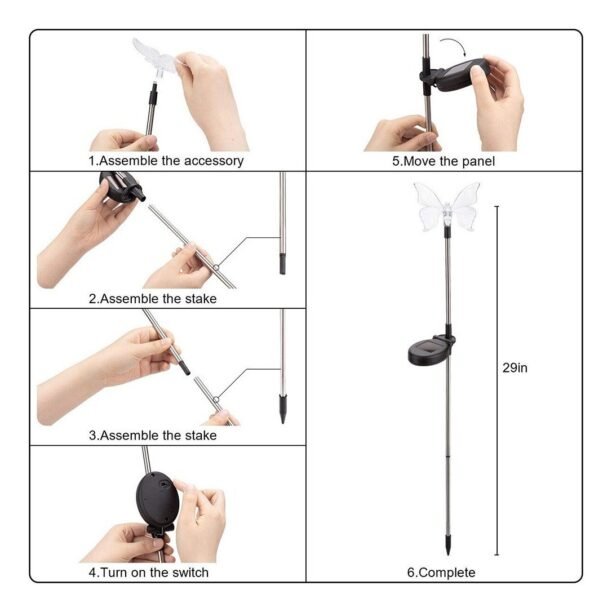 1.Assemble the accessory

2.Assemble the stake

3.Assemble the stake

4.Turn on the switch

5.Move the panel

29in

6.Complete