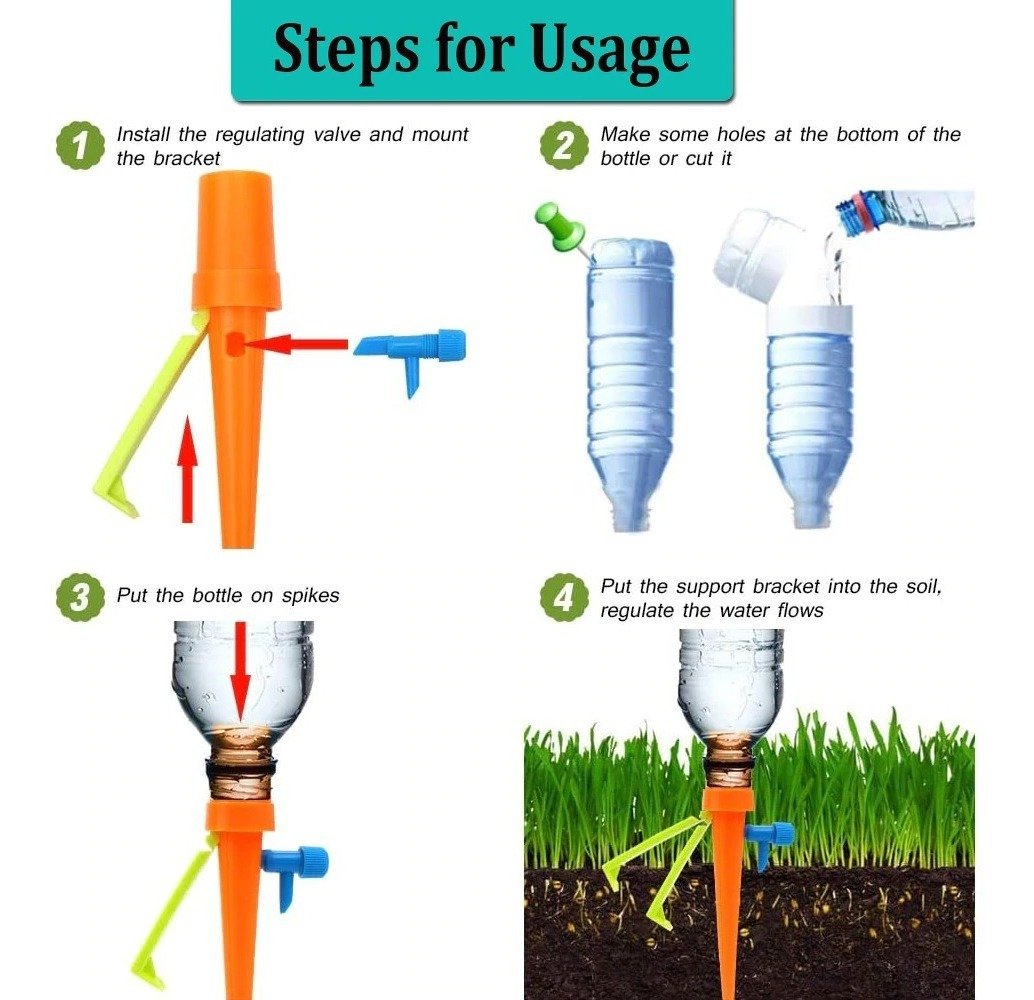 Steps for Usage

1 Install the regulating valve and mount the bracket

2 Make some holes at the bottom of the bottle or cut it

3 Put the bottle on spikes

4 Put the support bracket into the soil, regulate the water flows