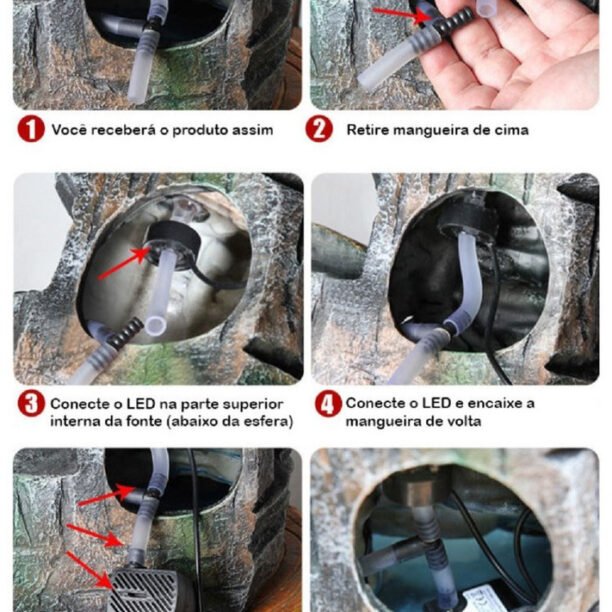 1 Você receberá o produto assim

2 Retire mangueira de cima

3 Conecte o LED na parte superior interna da fonte (abaixo da esfera)

4 Conecte o LED e encaixe a mangueira de volta