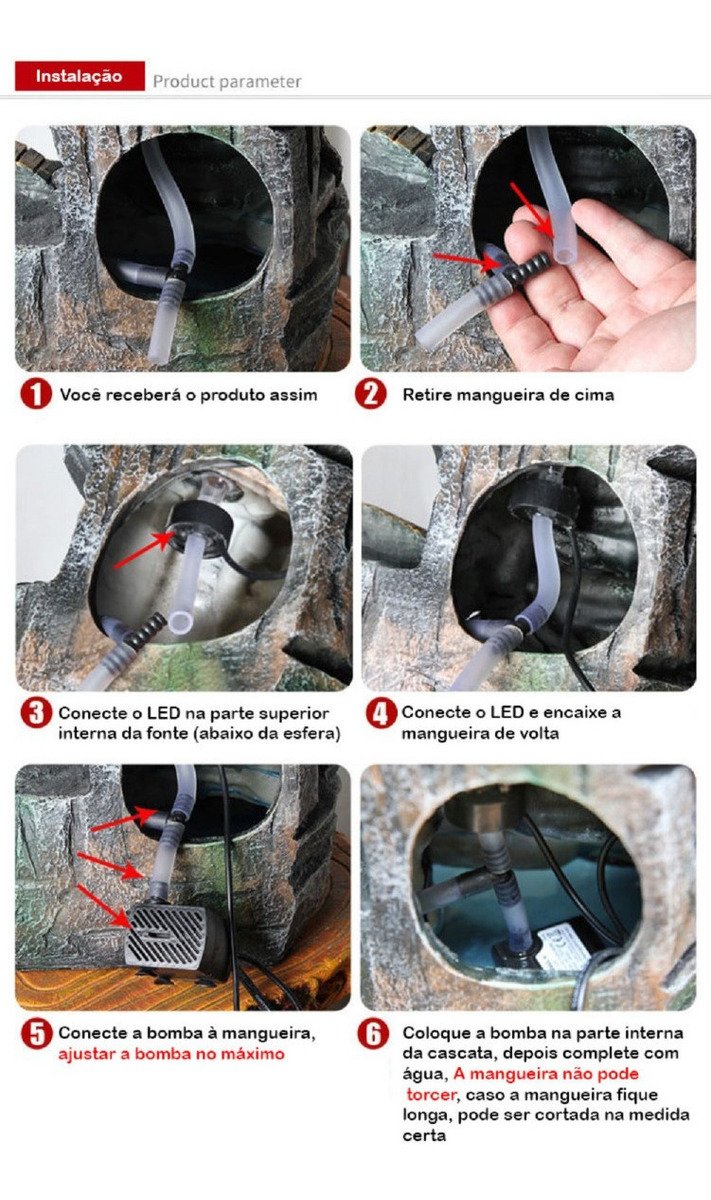 Instalação Product parameter

1 Você receberá o produto assim

2 Retire mangueira de cima

3 Conecte o LED na parte superior interna da fonte (abaixo da esfera)

4 Conecte o LED e encaixe a mangueira de volta

5 Conecte a bomba à mangueira, ajustar a bomba no máximo

6 Coloque a bomba na parte interna da cascata, depois complete com água, A mangueira não pode torcer, caso a mangueira fique longa, pode ser cortada na medida certa