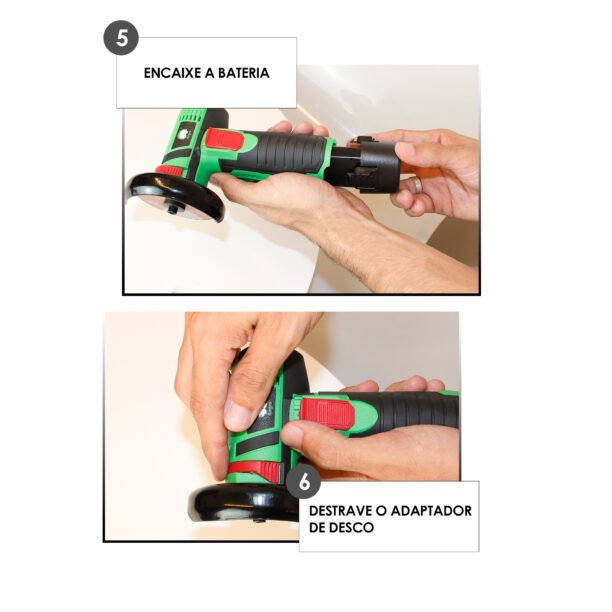 5

ENCAIXE A BATERIA

6

DESTRAVE O ADAPTADOR DE DESCO