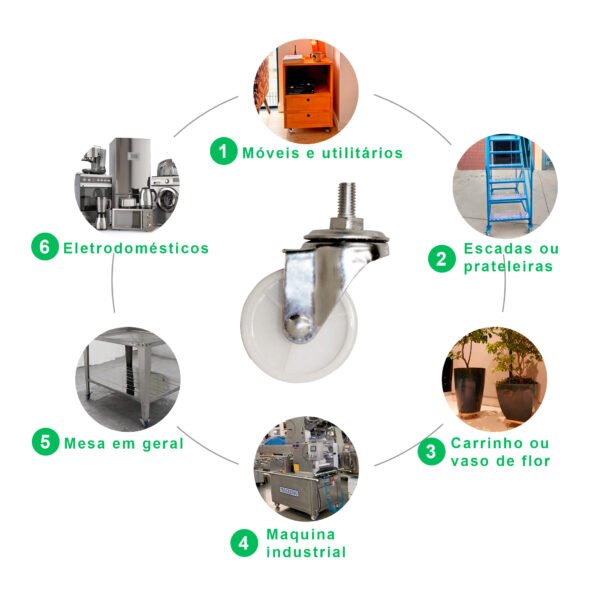 1 Móveis e utilitários

2 Escadas ou prateleiras

3 Carrinho ou vaso de flor

4 Maquina industrial

5 Mesa em geral

6 Eletrodomésticos