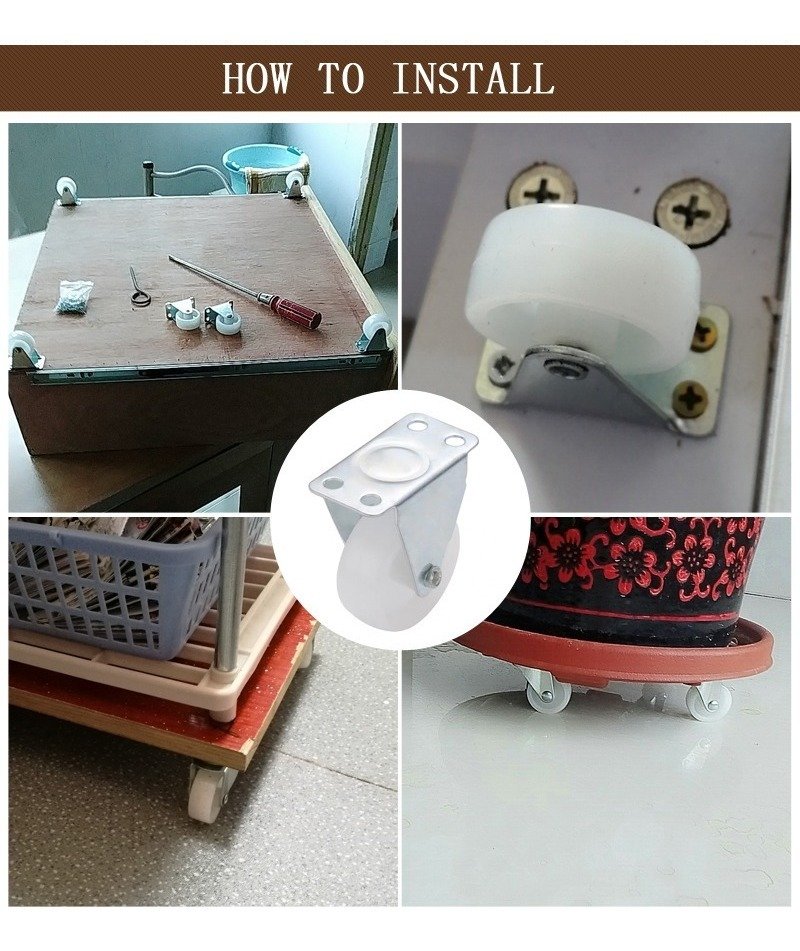 HOW TO INSTALL