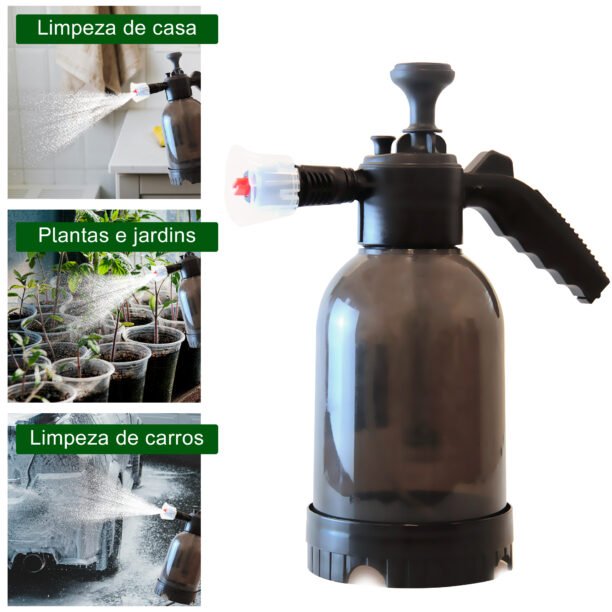 Limpeza de casa

Plantas e jardins

Limpeza de carros